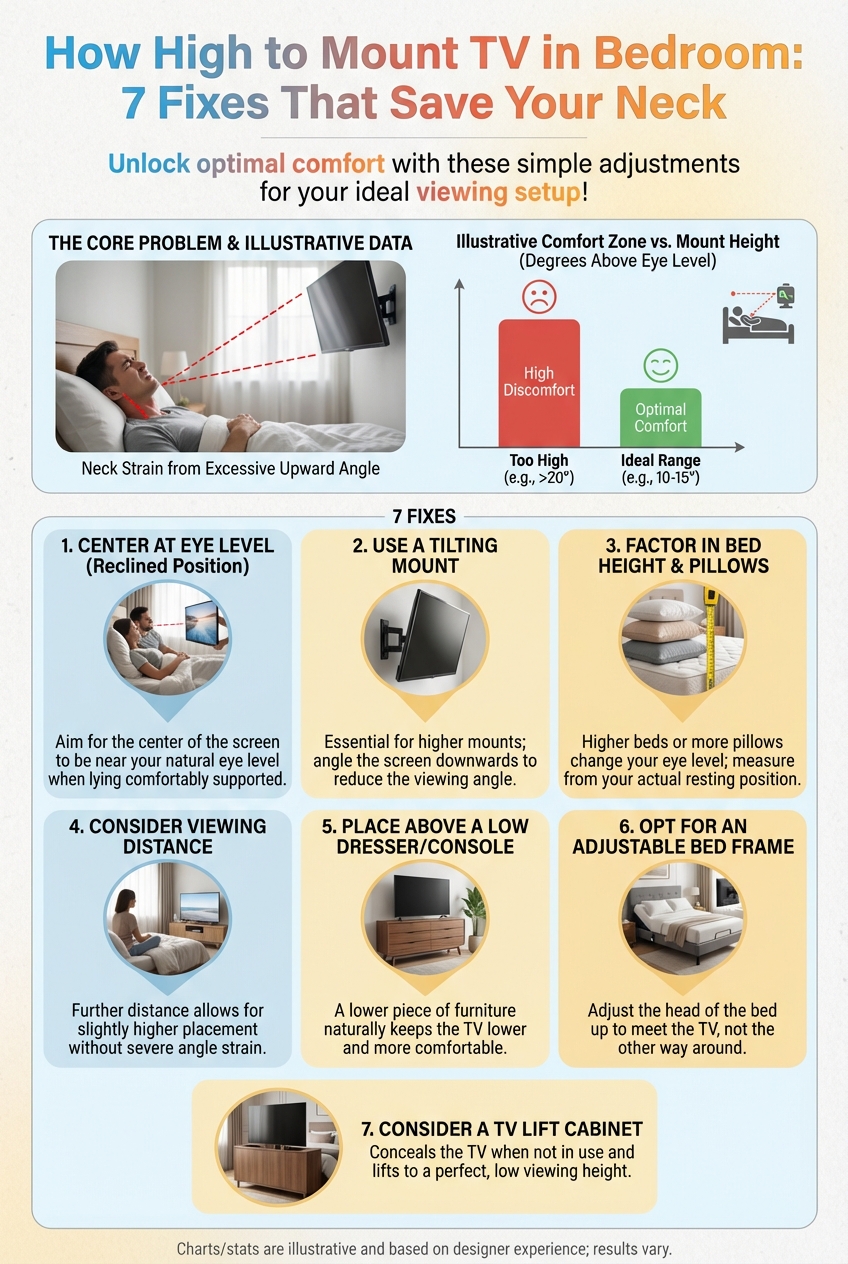 How High to Mount TV in Bedroom: 7 Fixes That Save Your Neck

Unlock optimal comfort with these simple adjustments for your ideal viewing setup!

THE CORE PROBLEM & ILLUSTRATIVE DATA

Neck Strain from Excessive Upward Angle

Illustrative Comfort Zone vs. Mount Height
(Degrees Above Eye Level)

High Discomfort

Optimal Comfort

Too High
(e.g., >20°)

Ideal Range
(e.g., 10-15°)

7 FIXES

1. CENTER AT EYE LEVEL
(Reclined Position)

Aim for the center of the screen to be near your natural eye level when lying comfortably supported.

2. USE A TILTING MOUNT

Essential for higher mounts; angle the screen downwards to reduce the viewing angle.

3. FACTOR IN BED HEIGHT & PILLOWS

Higher beds or more pillows change your eye level; measure from your actual resting position.

4. CONSIDER VIEWING DISTANCE

Further distance allows for slightly higher placement without severe angle strain.

5. PLACE ABOVE A LOW DRESSER/CONSOLE

A lower piece of furniture naturally keeps the TV lower and more comfortable.

6. OPT FOR AN ADJUSTABLE BED FRAME

Adjust the head of the bed up to meet the TV, not the other way around.

7. CONSIDER A TV LIFT CABINET
Conceals the TV when not in use and lifts to a perfect, low viewing height.

Charts/stats are illustrative and based on designer experience; results vary.